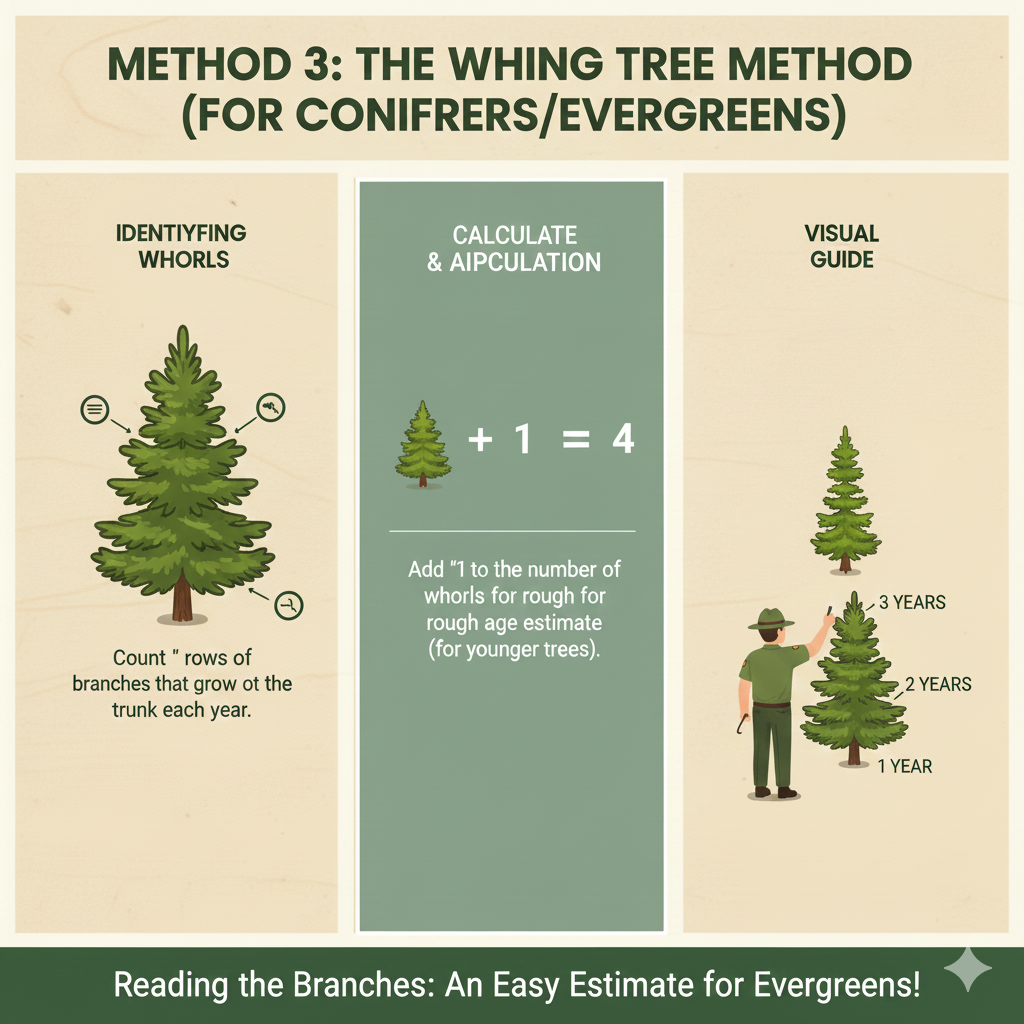 METHOD 3: THE WHING TREE METHOD (FOR CONIFRERS/EVERGREENS)

IDENTIYFING WHORLS

Count " rows of branches that grow ot the trunk each year.

CALCULATE & AIPCULATION

+ 1 = 4

Add "1 to the number of whorls for rough for rough age estimate (for younger trees).

VISUAL GUIDE

3 YEARS

2 YEARS

1 YEAR

Reading the Branches: An Easy Estimate for Evergreens!